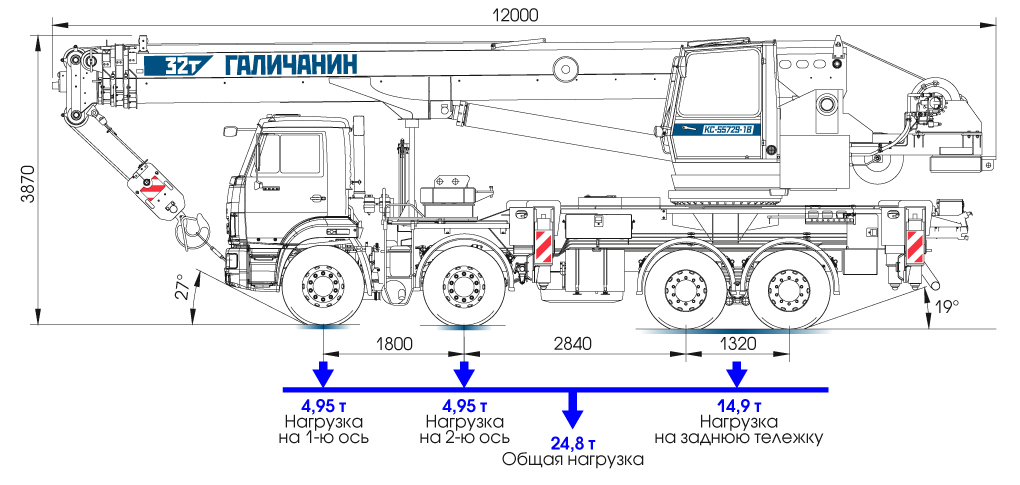 12000

32т ГАЛИЧАНИН

КС-55729-1В

3870

27°

19°

1800

2840

1320

4,95 т
Нагрузка
на 1-ю ось

4,95 т
Нагрузка
на 2-ю ось

24,8 т
Общая нагрузка

14,9 т
Нагрузка
на заднюю тележку