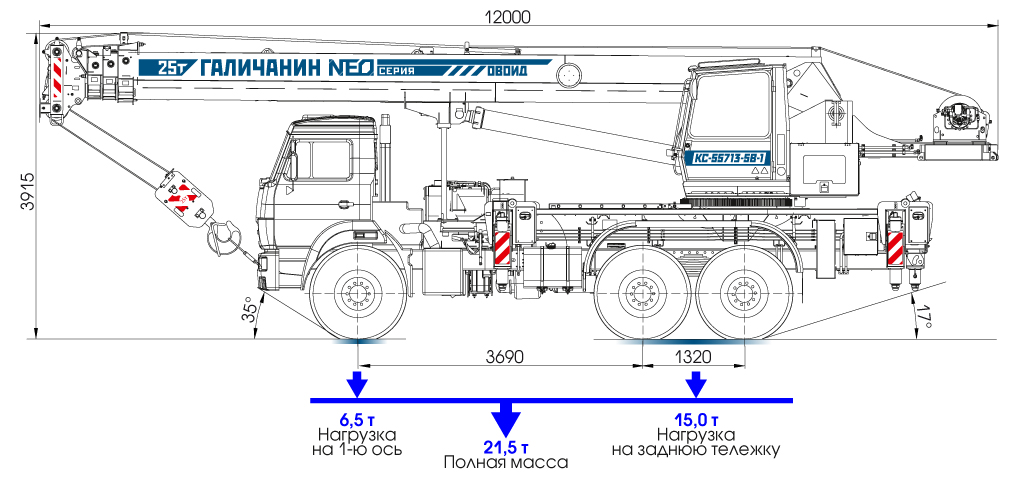 12000

25т ГАЛИЧАНИН NEO СЕРИЯ ОВОИД

КС-55713-5В-1

3915

35°

17°

3690

1320

6,5 т
Нагрузка
на 1-ю ось

21,5 т
Полная масса

15,0 т
Нагрузка
на заднюю тележку