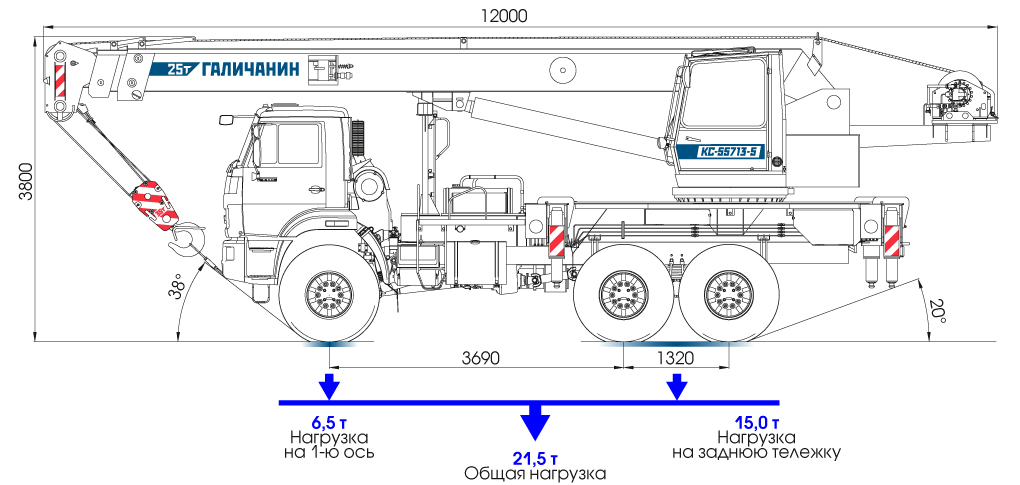 12000

25т ГАЛИЧАНИН

КС-55713-5

3800

38°

20°

3690

1320

6,5 т
Нагрузка
на 1-ю ось

21,5 т
Общая нагрузка

15,0 т
Нагрузка
на заднюю тележку