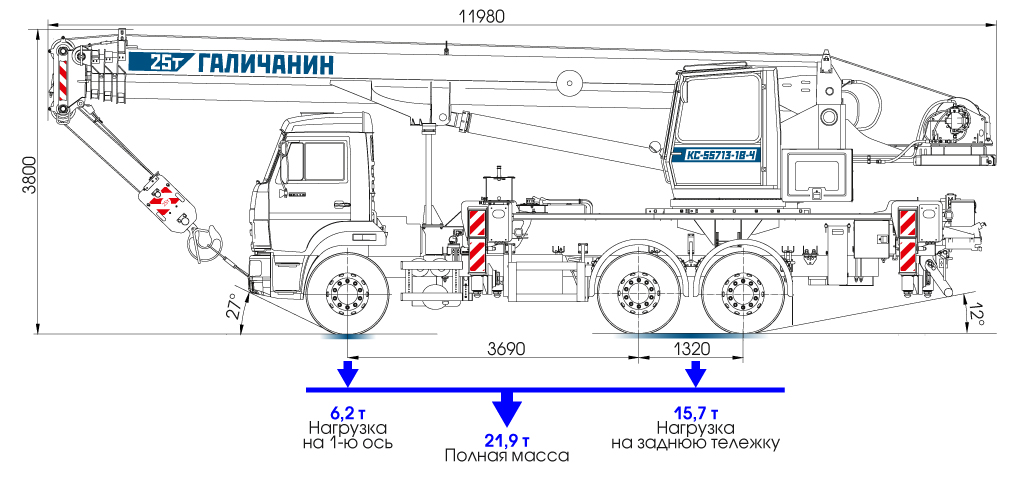 11980
25т ГАЛИЧАНИН
КС-55713-1В-4
3800
27°
12°
3690
1320
6,2 т
Нагрузка
на 1-ю ось
21,9 т
Полная масса
15,7 т
Нагрузка
на заднюю тележку