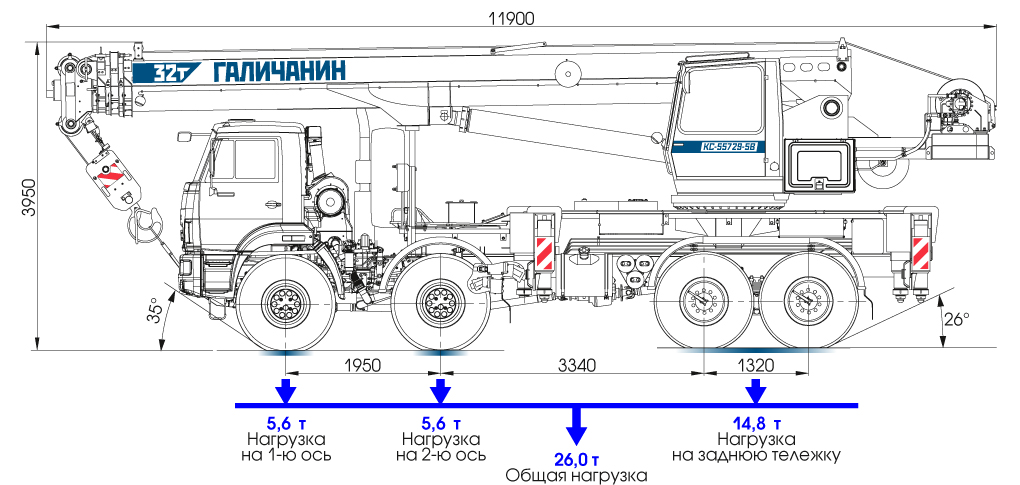 11900

32т ГАЛИЧАНИН

КС-55729-5В

3950

35°

26°

1950

3340

1320

5,6 т
Нагрузка
на 1-ю ось

5,6 т
Нагрузка
на 2-ю ось

26,0 т
Общая нагрузка

14,8 т
Нагрузка
на заднюю тележку