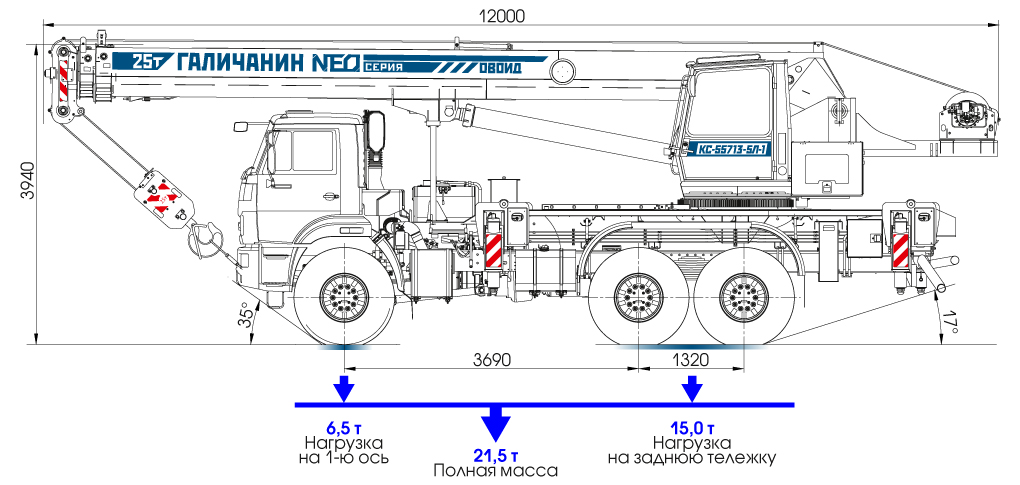 12000

25т ГАЛИЧАНИН NEO СЕРИЯ ОВОИД

КС-55713-5Л-1

3940

35°

17°

3690

1320

6,5 т
Нагрузка
на 1-ю ось

21,5 т
Полная масса

15,0 т
Нагрузка
на заднюю тележку