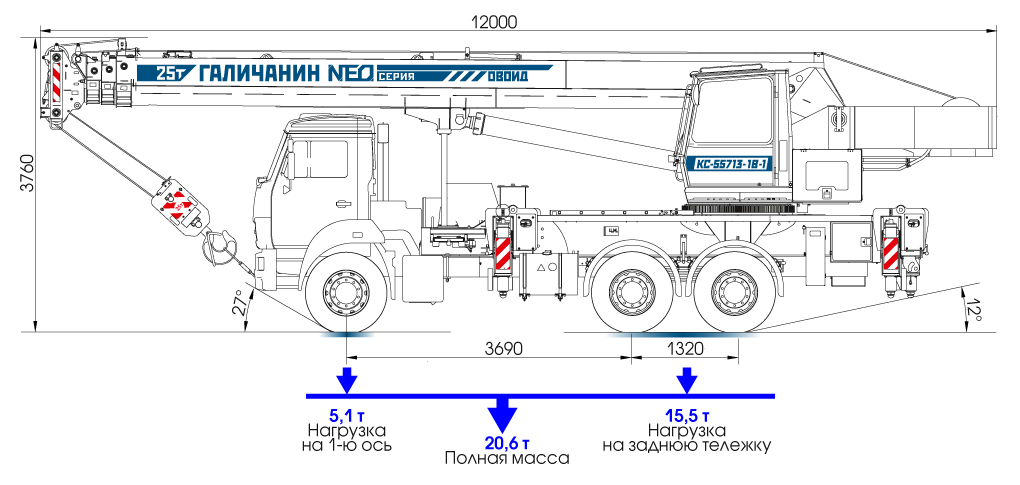 12000

25т ГАЛИЧАНИН NEO СЕРИЯ ОВОИД

КС-55713-1В-1

3760

27°

12°

3690

1320

5,1 т
Нагрузка
на 1-ю ось

20,6 т
Полная масса

15,5 т
Нагрузка
на заднюю тележку