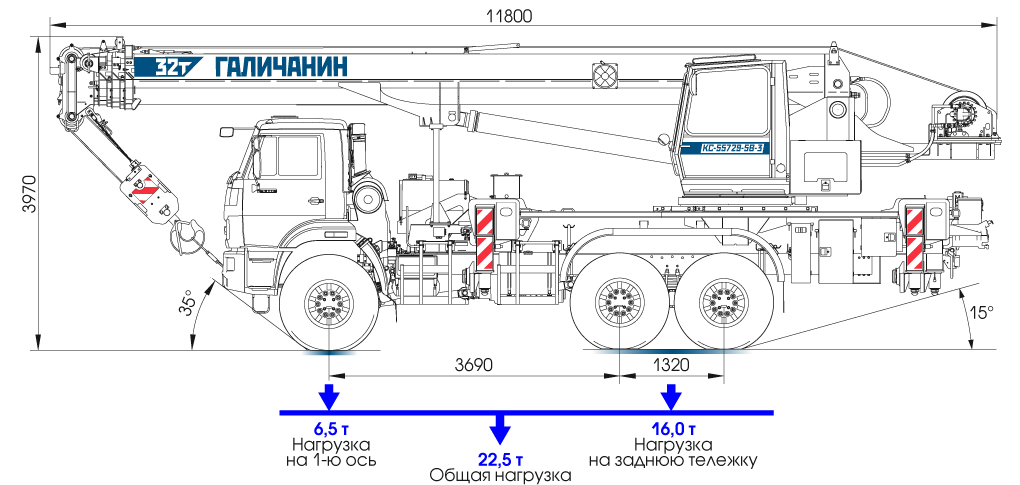 11800
32т ГАЛИЧАНИН
КС-55729-5В-3
3970
35°
15°
3690
1320
6,5 т
Нагрузка на 1-ю ось
22,5 т
Общая нагрузка
16,0 т
Нагрузка на заднюю тележку