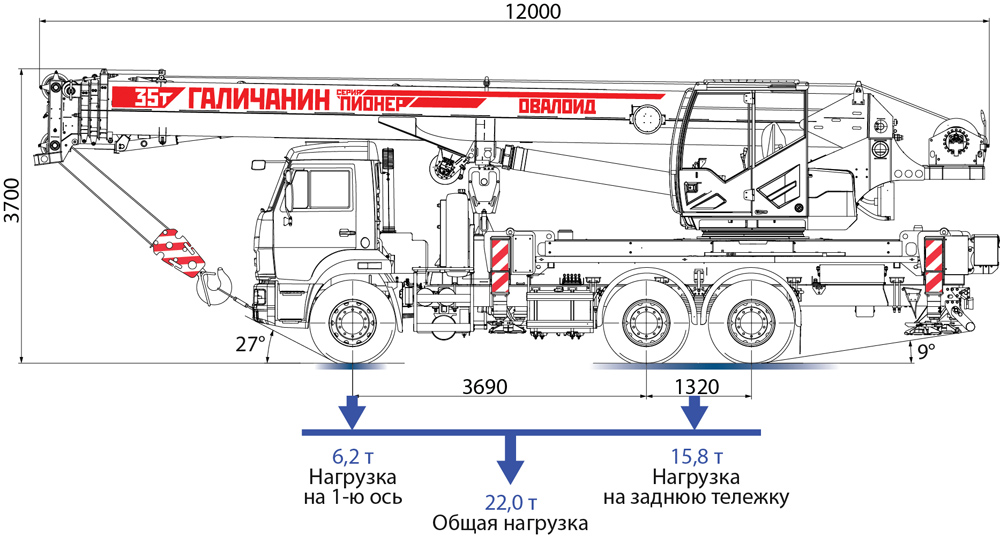 12000

3700

35т ГАЛИЧАНИН СЕРИЯ ПИОНЕР

ОВАЛОИД

27°

9°

3690

1320

6,2 т
Нагрузка
на 1-ю ось

22,0 т
Общая нагрузка

15,8 т
Нагрузка
на заднюю тележку