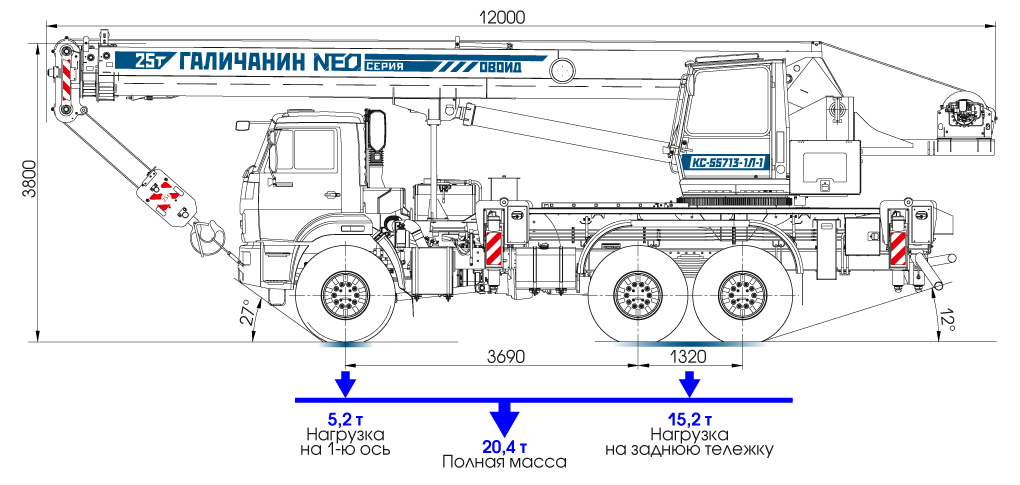 12000

25т ГАЛИЧАНИН NEO СЕРИЯ ОВОИД

КС-55713-1Л-1

3800

27°

12°

3690

1320

5,2 т
Нагрузка
на 1-ю ось

20,4 т
Полная масса

15,2 т
Нагрузка
на заднюю тележку